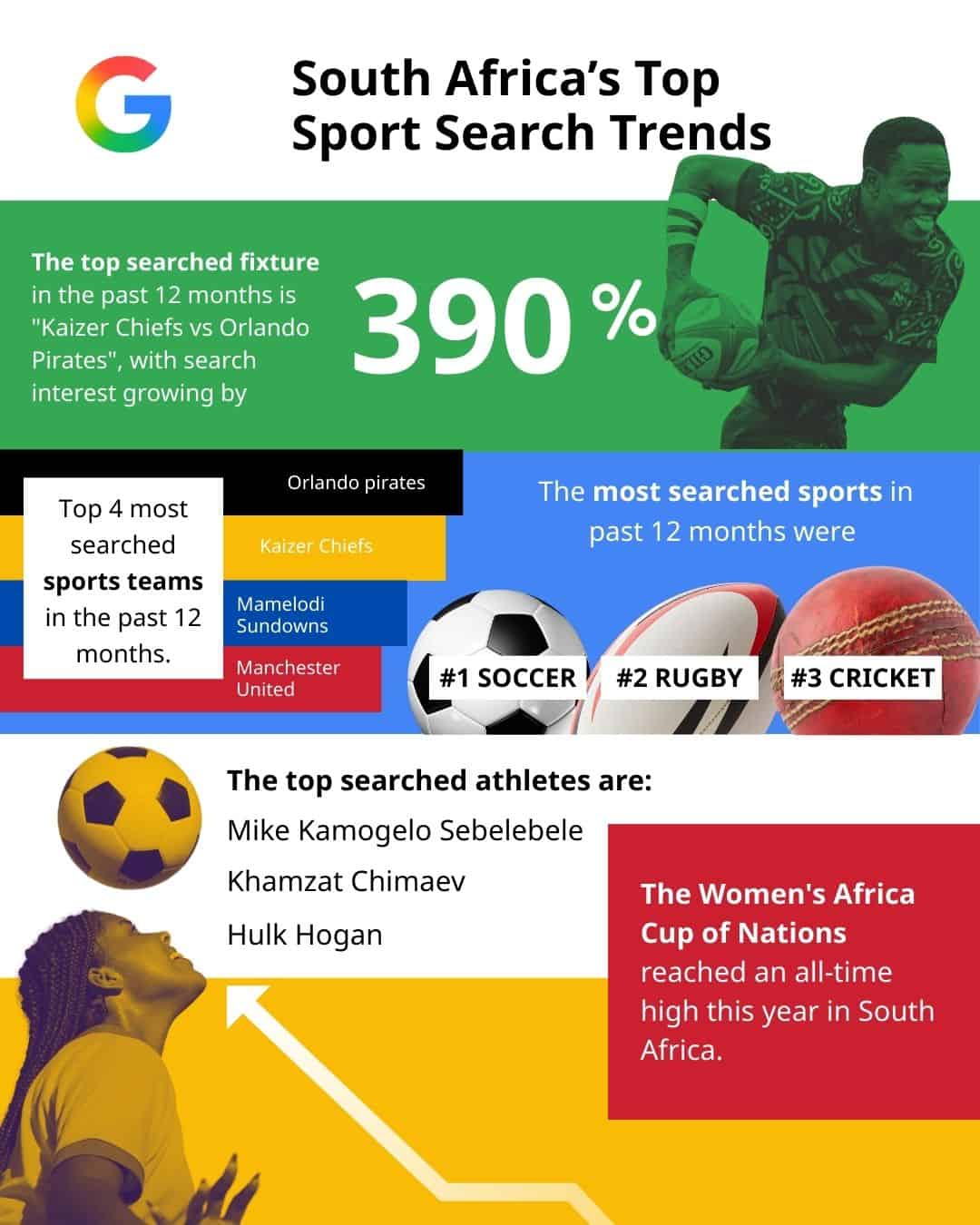 G

South Africa's Top Sport Search Trends

The top searched fixture in the past 12 months is "Kaizer Chiefs vs Orlando Pirates", with search interest growing by

390 %

Top 4 most searched sports teams in the past 12 months.

Orlando pirates

Kaizer Chiefs

Mamelodi Sundowns

Manchester United

The most searched sports in past 12 months were

#1 SOCCER

#2 RUGBY

#3 CRICKET

The top searched athletes are:

Mike Kamogelo Sebelebele

Khamzat Chimaev

Hulk Hogan

The Women's Africa Cup of Nations reached an all-time high this year in South Africa.