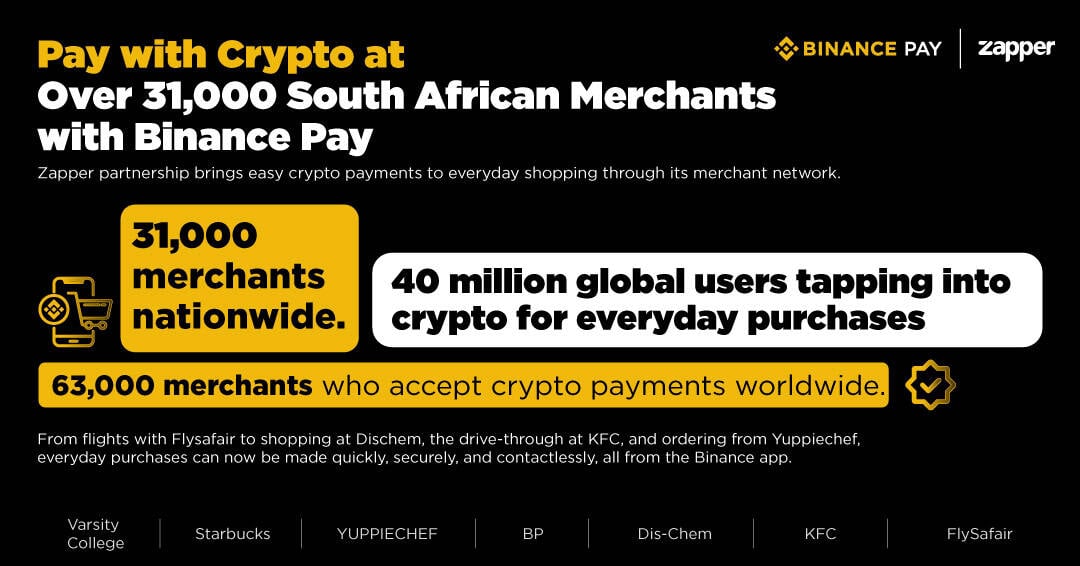 Pay with Crypto at
Over 31,000 South African Merchants with Binance Pay

BINANCE PAY | zapper

Zapper partnership brings easy crypto payments to everyday shopping through its merchant network.

31,000 merchants nationwide.

40 million global users tapping into crypto for everyday purchases

63,000 merchants who accept crypto payments worldwide.

From flights with Flysafair to shopping at Dischem, the drive-through at KFC, and ordering from Yuppiechef, everyday purchases can now be made quickly, securely, and contactlessly, all from the Binance app.

Varsity College | Starbucks | YUPPIECHEF | BP | Dis-Chem | KFC | FlySafair