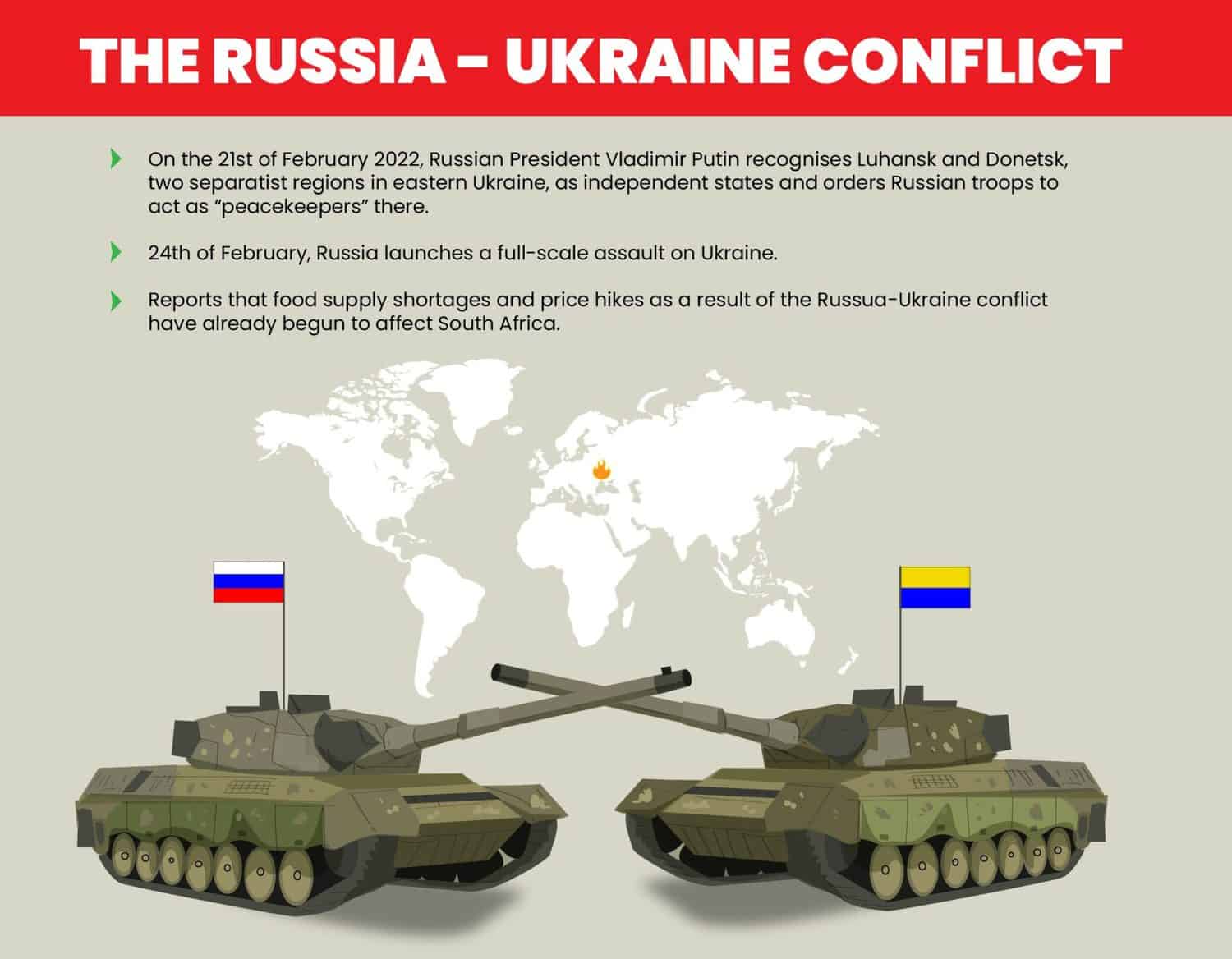 THE RUSSIA – UKRAINE CONFLICT

On the 21st of February 2022, Russian President Vladimir Putin recognises Luhansk and Donetsk, two separatist regions in eastern Ukraine, as independent states and orders Russian troops to act as “peacekeepers” there.

24th of February, Russia launches a full-scale assault on Ukraine.

Reports that food supply shortages and price hikes as a result of the Russua-Ukraine conflict have already begun to affect South Africa.